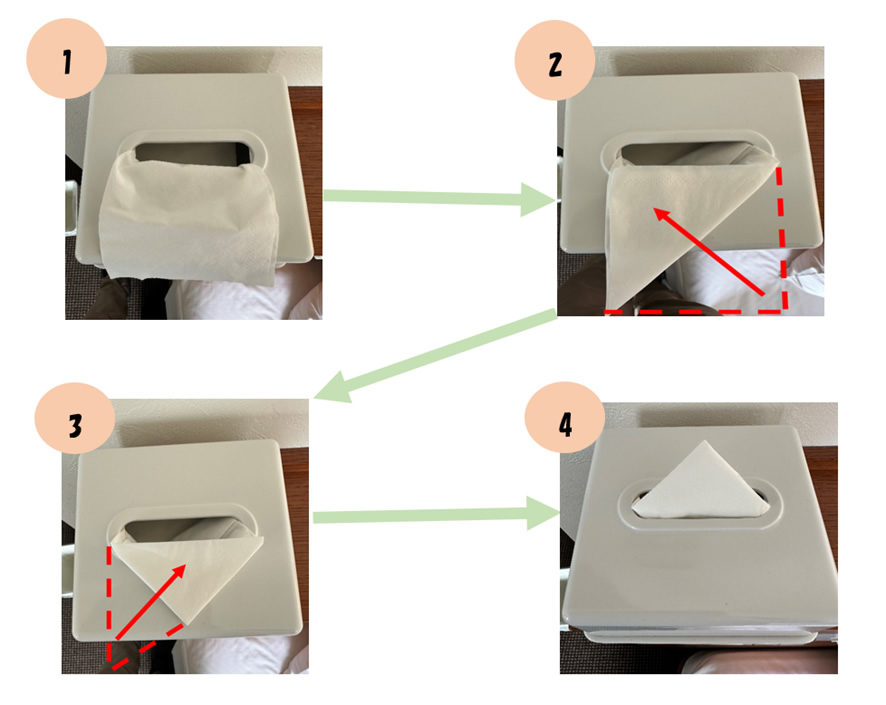 1

2

3

4